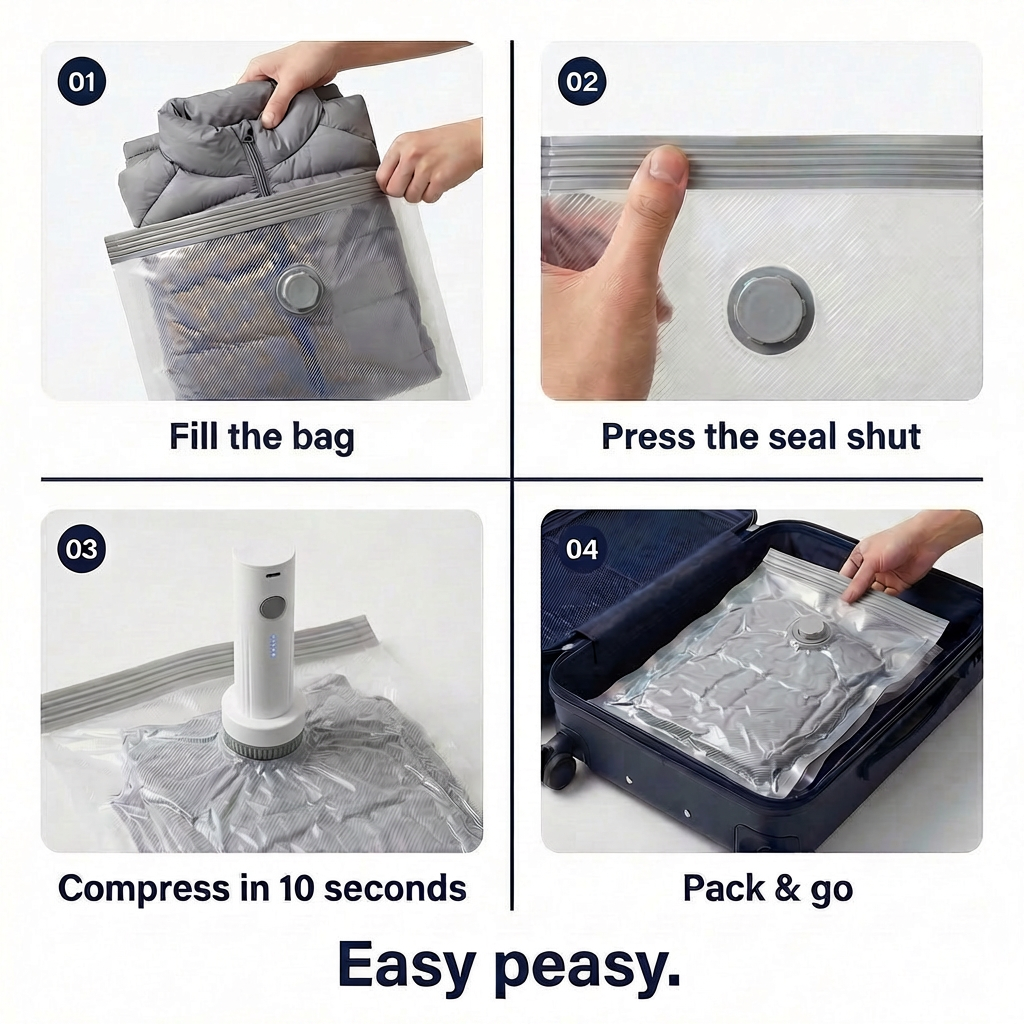 01

Fill the bag

02

Press the seal shut

03

Compress in 10 seconds

04

Pack & go

Easy peasy.